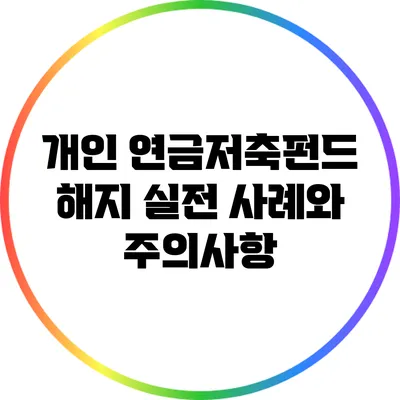 개인 연금저축펀드 해지 실전 사례와 주의사항