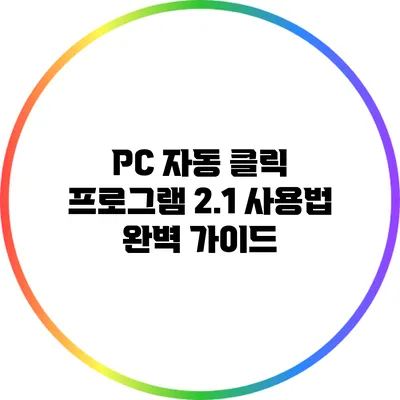 PC 자동 클릭 프로그램 2.1 사용법 완벽 가이드