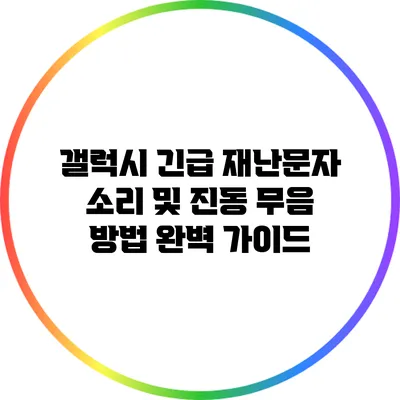 갤럭시 긴급 재난문자 소리 및 진동 무음 방법 완벽 가이드