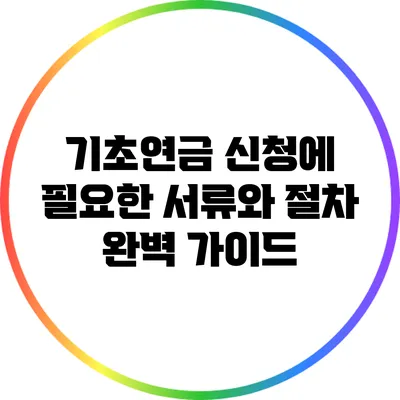 기초연금 신청에 필요한 서류와 절차 완벽 가이드