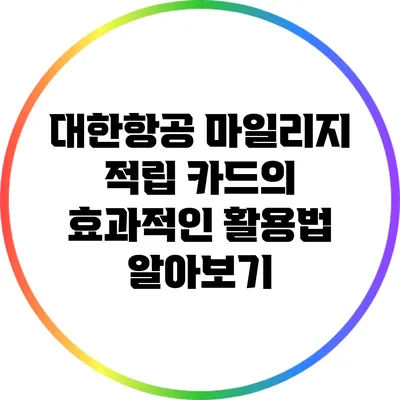 대한항공 마일리지 적립 카드의 효과적인 활용법 알아보기