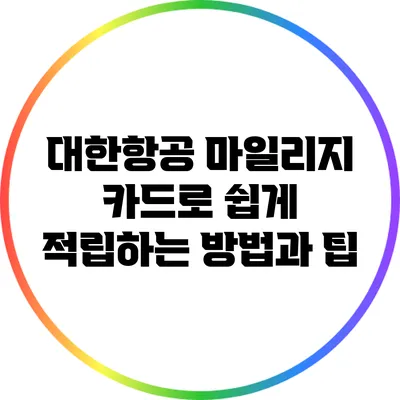 대한항공 마일리지 카드로 쉽게 적립하는 방법과 팁