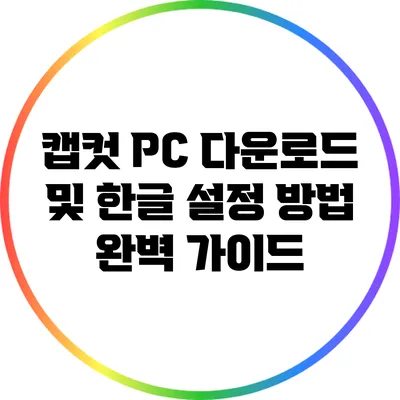 캡컷 PC 다운로드 및 한글 설정 방법 완벽 가이드